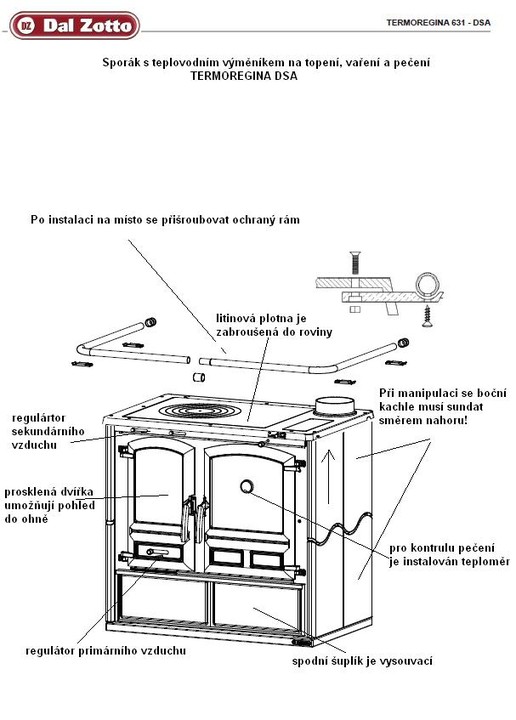 DZ Dal Zotto

TERMOREGINA 631 - DSA

Sporák s teplovodním výměníkem na topení, vaření a pečení
TERMOREGINA DSA

Po instalaci na místo se přišroubovat ochraný rám

litinová plotna je zabroušená do roviny

Při manipulaci se boční kachle musí sundat směrem nahoru!

regulártor sekundárního vzduchu

prosklená dvířka umožňují pohled do ohně

pro kontrulu pečení je instalován teploměr

regulátor primárního vzduchu

spodní šuplík je vysouvací